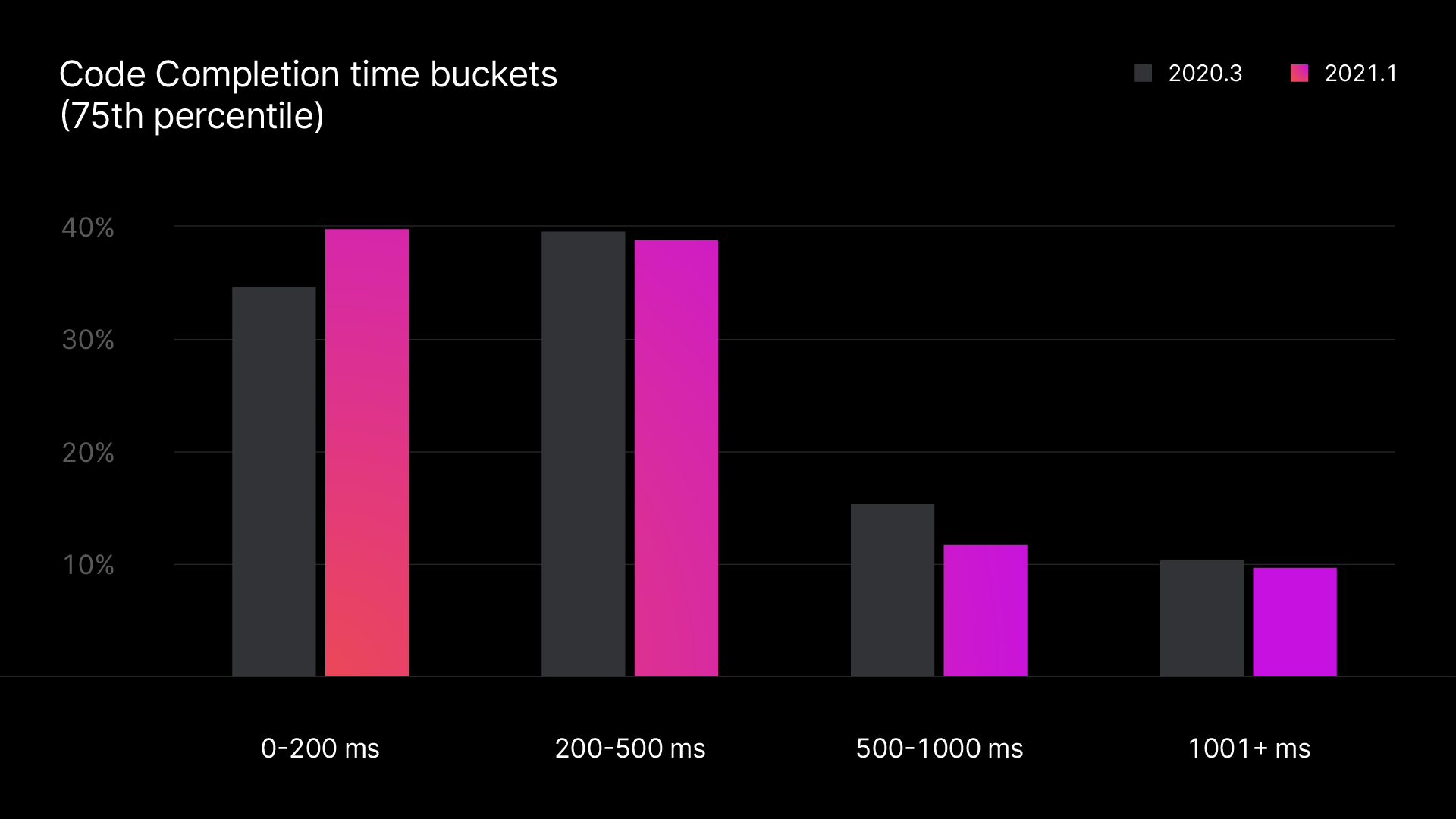 Code Completion time buckets
(75th percentile)

2020.3
2021.1

40%
30%
20%
10%

0-200 ms
200-500 ms
500-1000 ms
1001+ ms