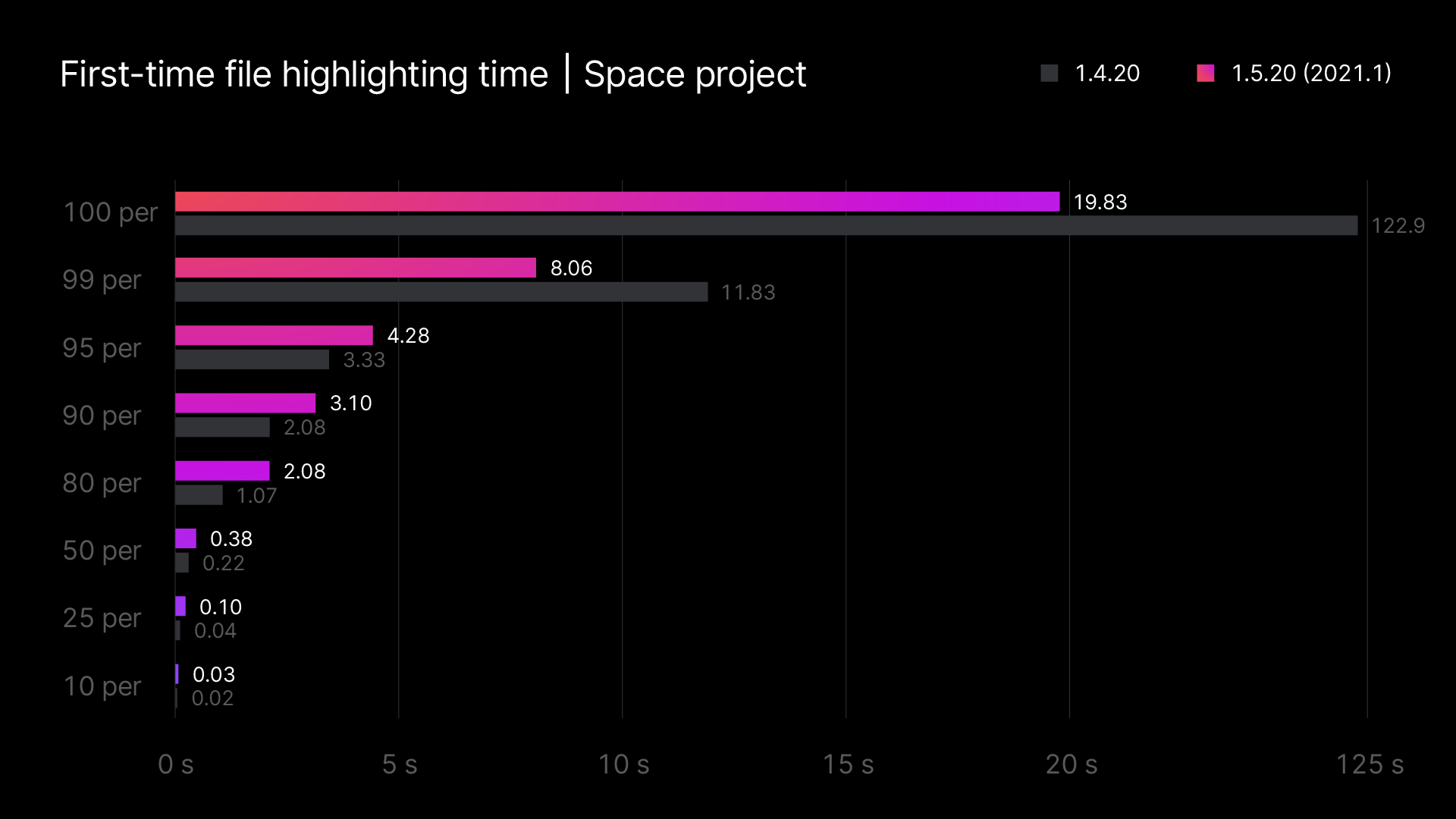 First-time file highlighting time | Space project

1.4.20

1.5.20 (2021.1)

100 per
19.83
122.9

99 per
8.06
11.83

95 per
4.28
3.33

90 per
3.10
2.08

80 per
2.08
1.07

50 per
0.38
0.22

25 per
0.10
0.04

10 per
0.03
0.02

0 s
5 s
10 s
15 s
20 s
125 s