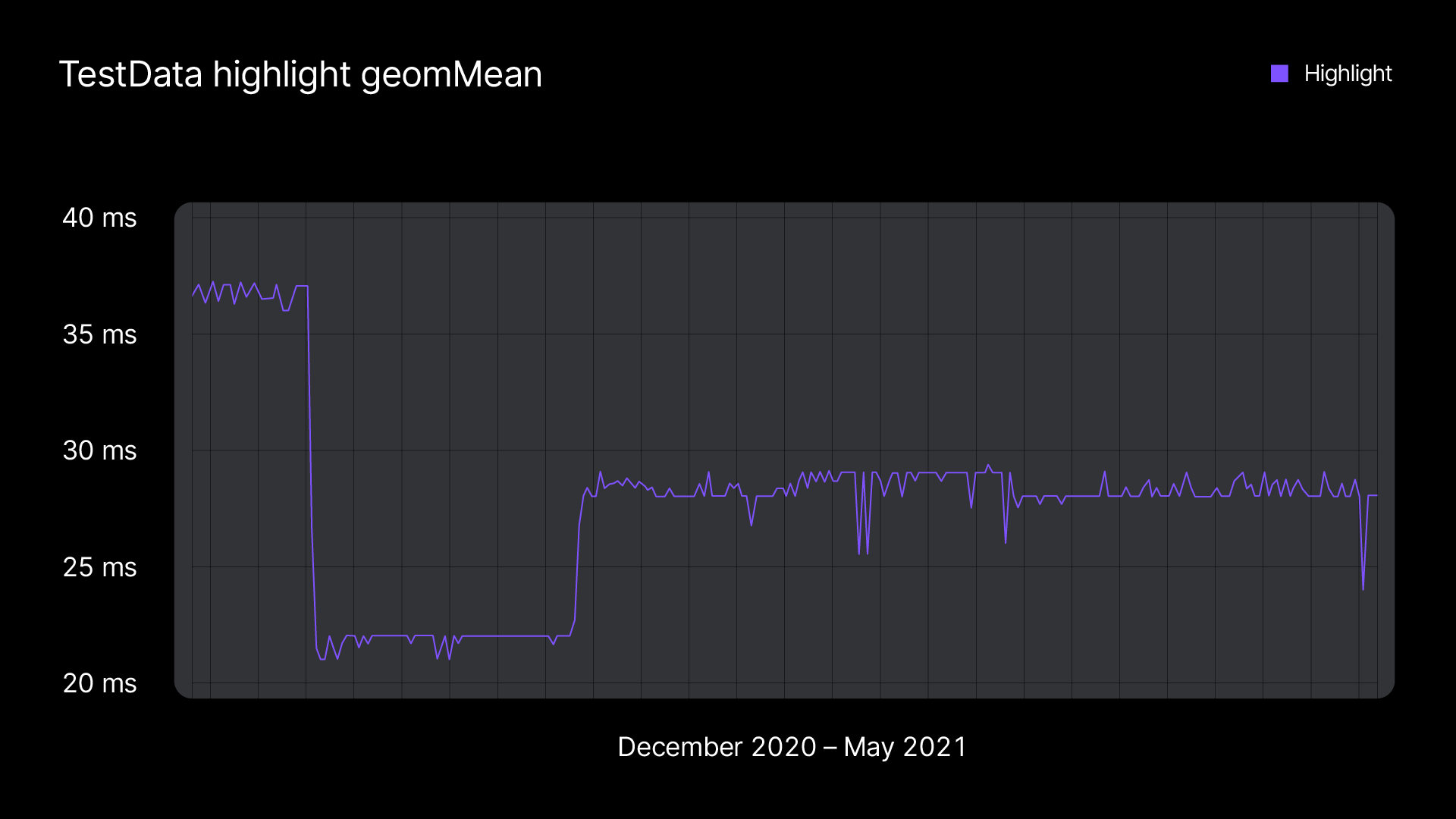 TestData highlight geomMean

Highlight

40 ms
35 ms
30 ms
25 ms
20 ms

December 2020 – May 2021