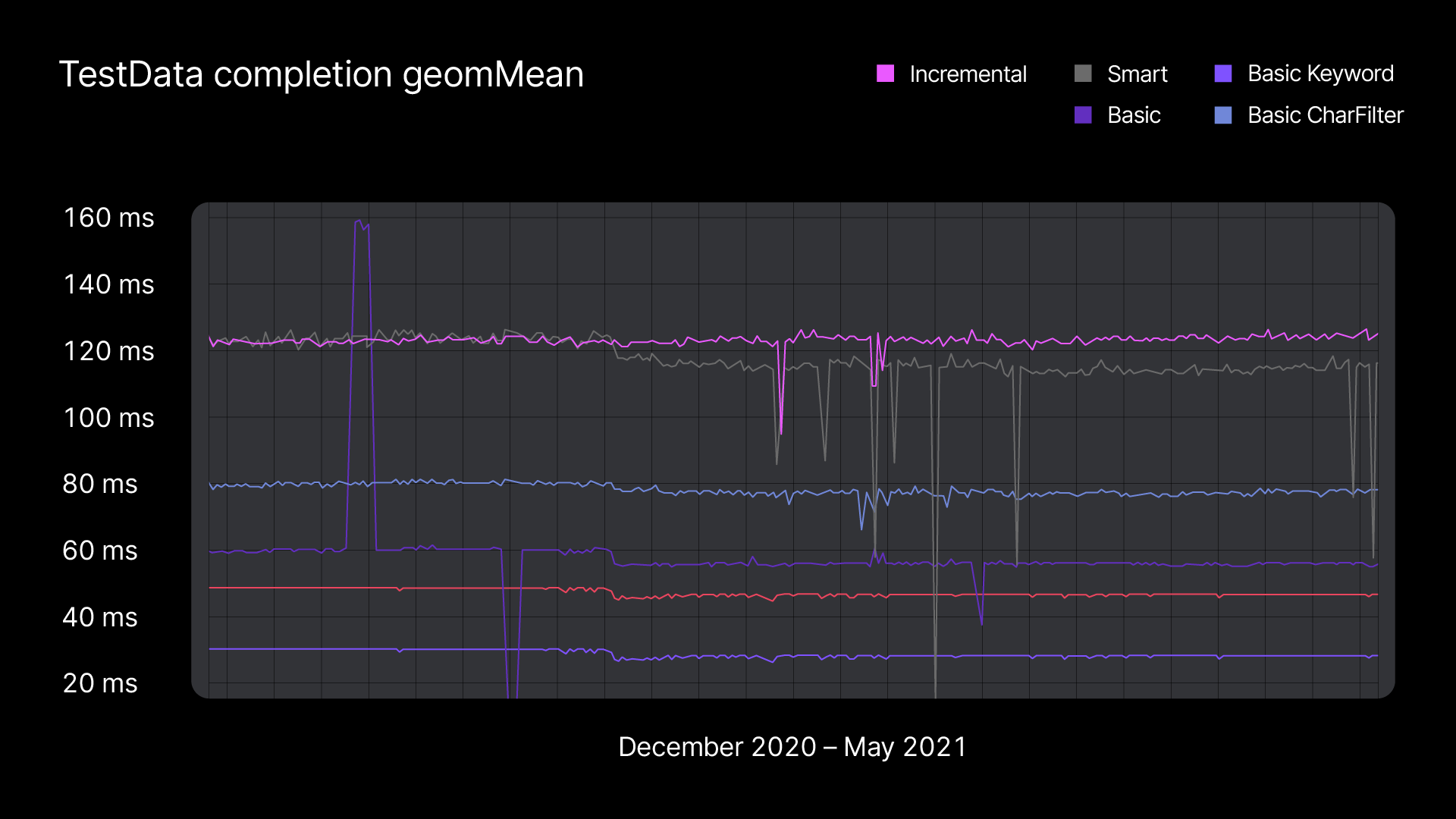 TestData completion geomMean

Incremental
Smart
Basic Keyword
Basic
Basic CharFilter

160 ms
140 ms
120 ms
100 ms
80 ms
60 ms
40 ms
20 ms

December 2020 – May 2021