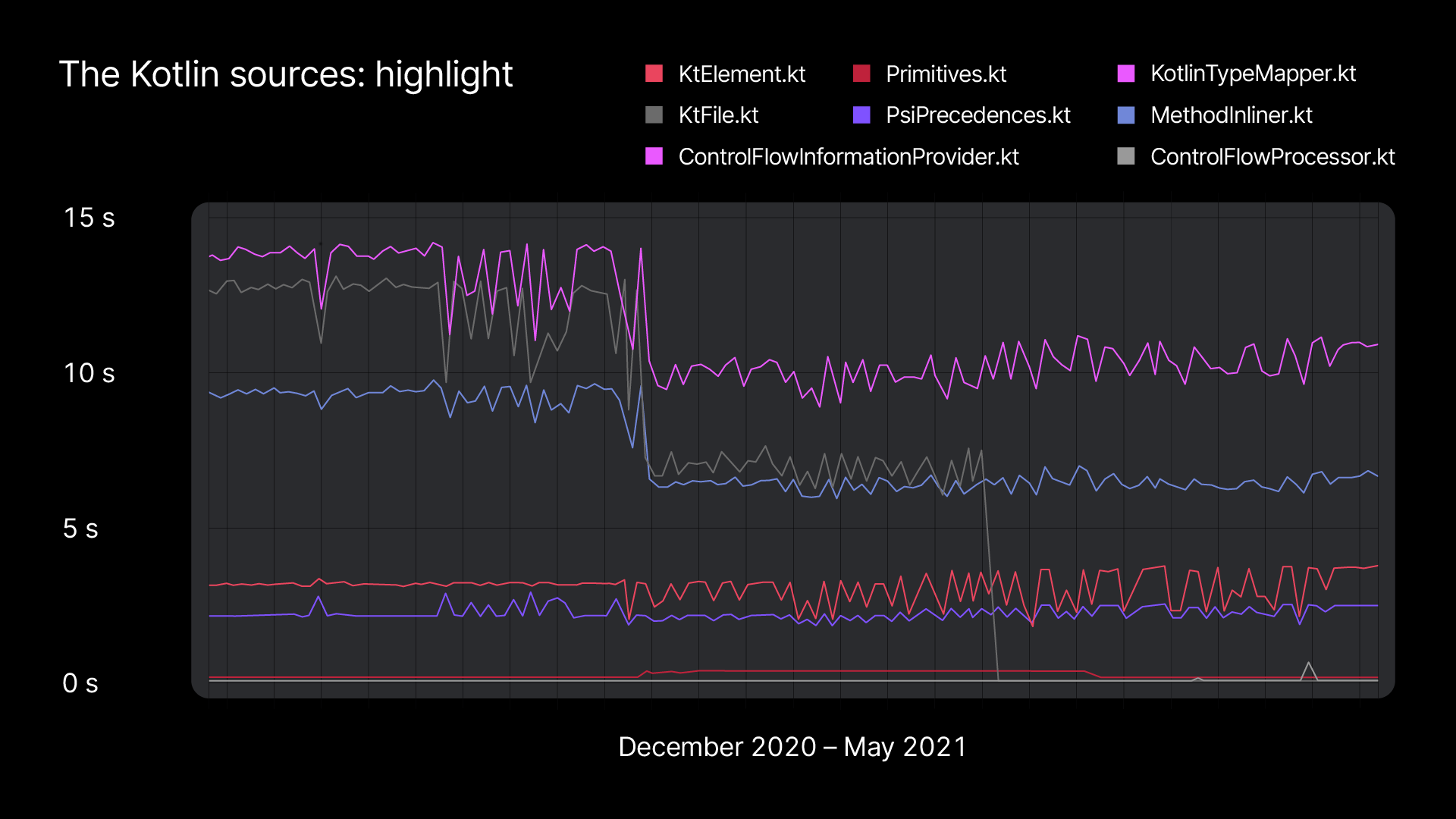 The Kotlin sources: highlight

KtElement.kt
Primitives.kt
KotlinTypeMapper.kt
KtFile.kt
PsiPrecedences.kt
MethodInliner.kt
ControlFlowInformationProvider.kt
ControlFlowProcessor.kt

15 s
10 s
5 s
0 s

December 2020 – May 2021