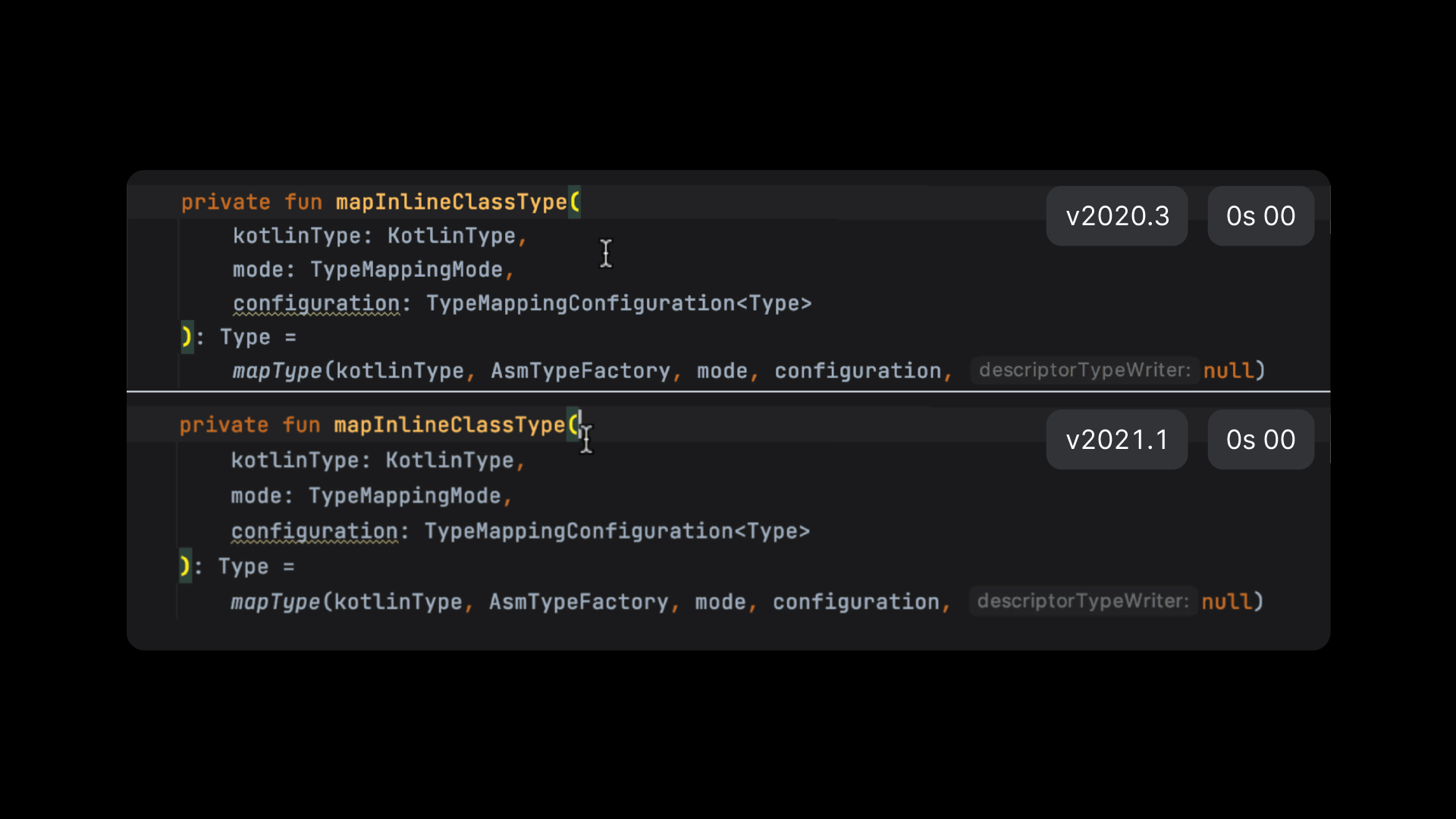 private fun mapInlineClassType(
kotlinType: KotlinType,
mode: TypeMappingMode,
configuration: TypeMappingConfiguration<Type>
): Type =
mapType(kotlinType, AsmTypeFactory, mode, configuration, descriptorTypeWriter: null)

v2020.3

0s 00

private fun mapInlineClassType(
kotlinType: KotlinType,
mode: TypeMappingMode,
configuration: TypeMappingConfiguration<Type>
): Type =
mapType(kotlinType, AsmTypeFactory, mode, configuration, descriptorTypeWriter: null)

v2021.1

0s 00