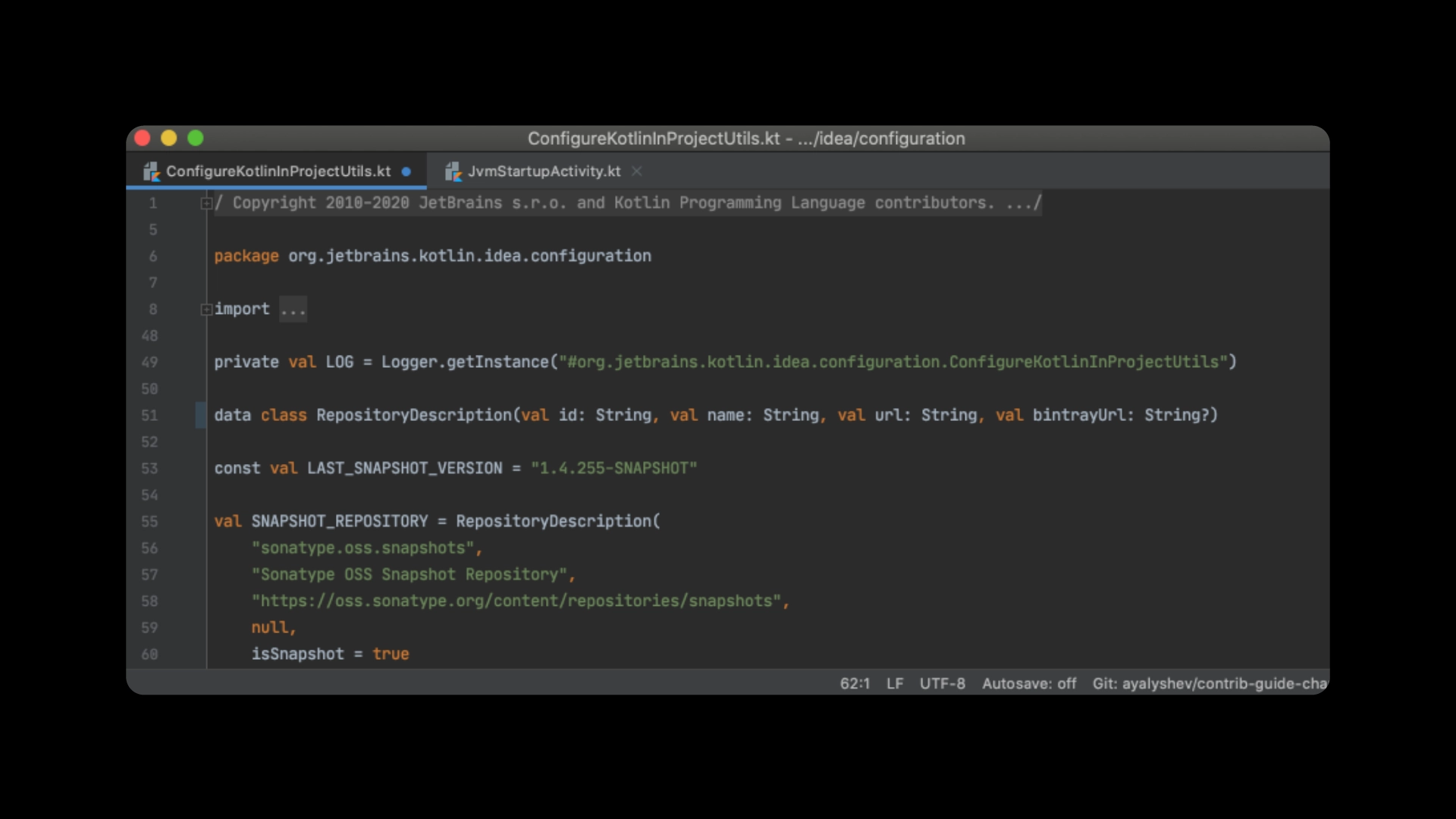 ConfigureKotlinInProjectUtils.kt - .../idea/configuration

ConfigureKotlinInProjectUtils.kt
JvmStartupActivity.kt

1 / Copyright 2010-2020 JetBrains s.r.o. and Kotlin Programming Language contributors. .../
5
6 package org.jetbrains.kotlin.idea.configuration
7
8 import ...
48
49 private val LOG = Logger.getInstance("#org.jetbrains.kotlin.idea.configuration.ConfigureKotlinInProjectUtils")
50
51 data class RepositoryDescription(val id: String, val name: String, val url: String, val bintrayUrl: String?)
52
53 const val LAST_SNAPSHOT_VERSION = "1.4.255-SNAPSHOT"
54
55 val SNAPSHOT_REPOSITORY = RepositoryDescription(
56 "sonatype.oss.snapshots",
57 "Sonatype OSS Snapshot Repository",
58 "https://oss.sonatype.org/content/repositories/snapshots",
59 null,
60 isSnapshot = true

62:1 LF UTF-8 Autosave: off Git: ayalyshev/contrib-guide-cha