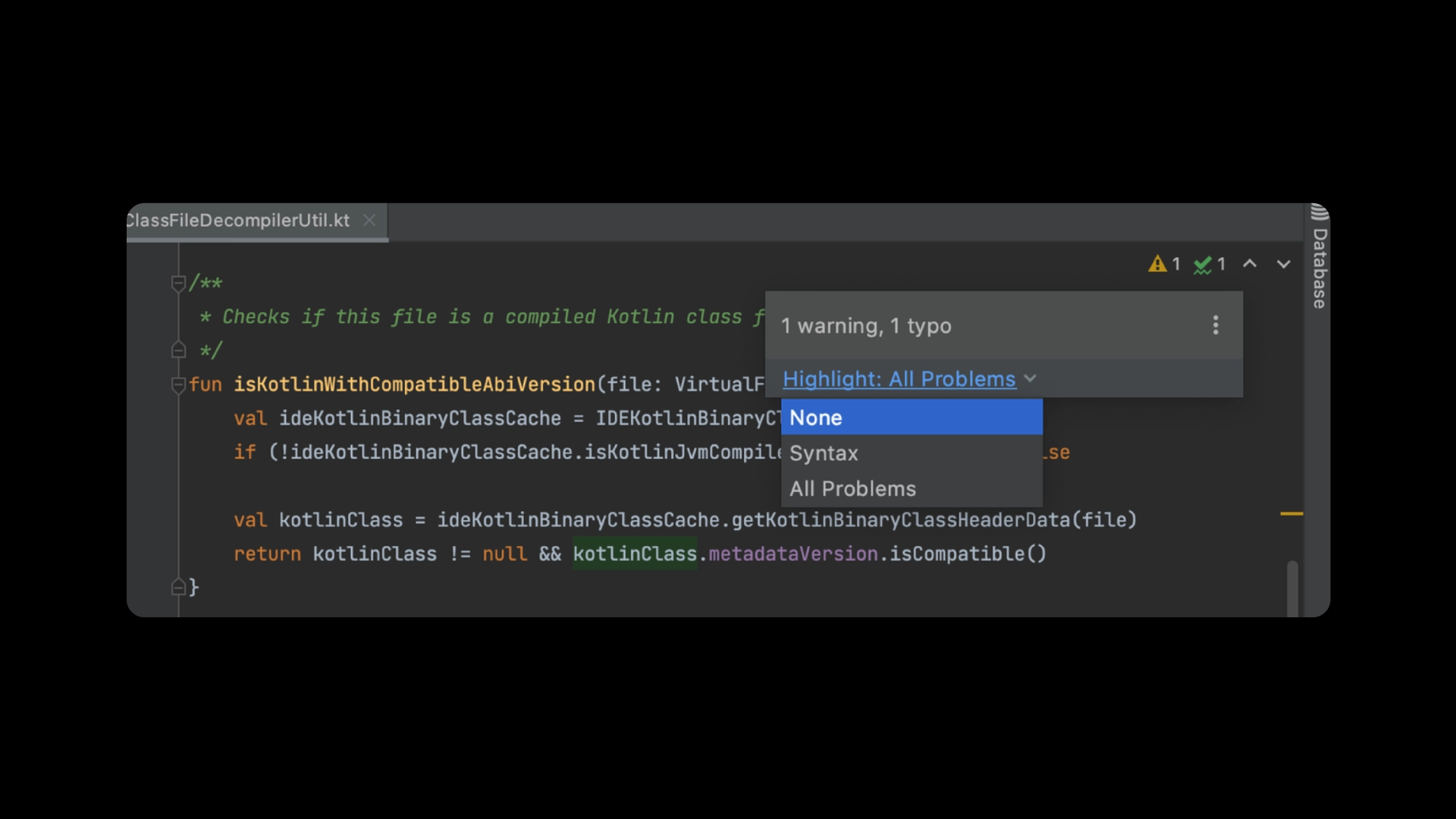 ClassFileDecompilerUtil.kt

1 1

Database

/**
* Checks if this file is a compiled Kotlin class f
*/
fun isKotlinWithCompatibleAbiVersion(file: VirtualF
val ideKotlinBinaryClassCache = IDEKotlinBinaryC
if (!ideKotlinBinaryClassCache.isKotlinJvmCompile

se

val kotlinClass = ideKotlinBinaryClassCache.getKotlinBinaryClassHeaderData(file)
return kotlinClass != null && kotlinClass.metadataVersion.isCompatible()
}

1 warning, 1 typo

Highlight: All Problems

None
Syntax
All Problems