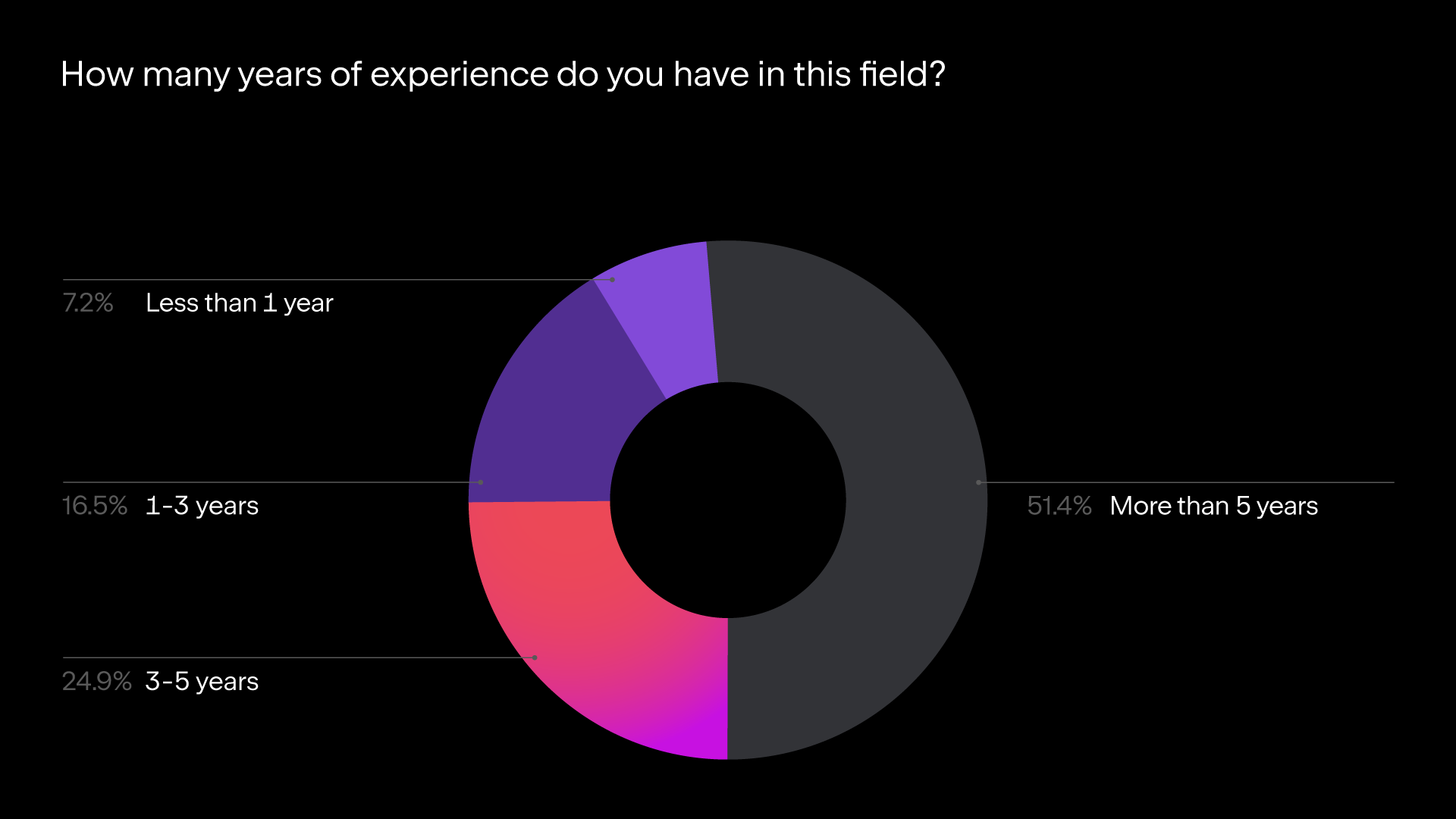 How many years of experience do you have in this field?

7.2% Less than 1 year

16.5% 1-3 years

24.9% 3-5 years

51.4% More than 5 years