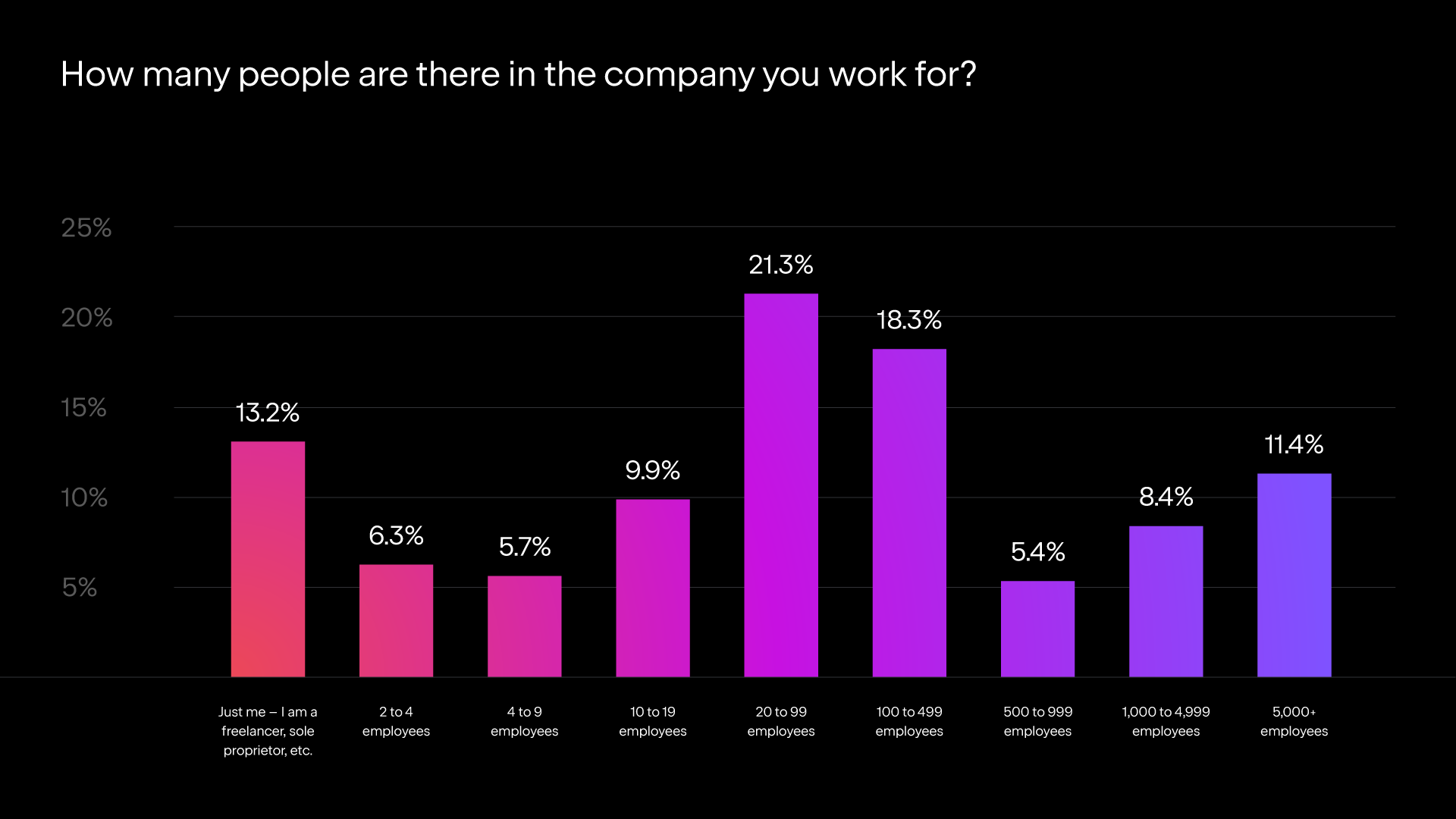 How many people are there in the company you work for?

25%
20%
15%
10%
5%

13.2%
6.3%
5.7%
9.9%
21.3%
18.3%
5.4%
8.4%
11.4%

Just me – I am a freelancer, sole proprietor, etc.
2 to 4 employees
4 to 9 employees
10 to 19 employees
20 to 99 employees
100 to 499 employees
500 to 999 employees
1,000 to 4,999 employees
5,000+ employees