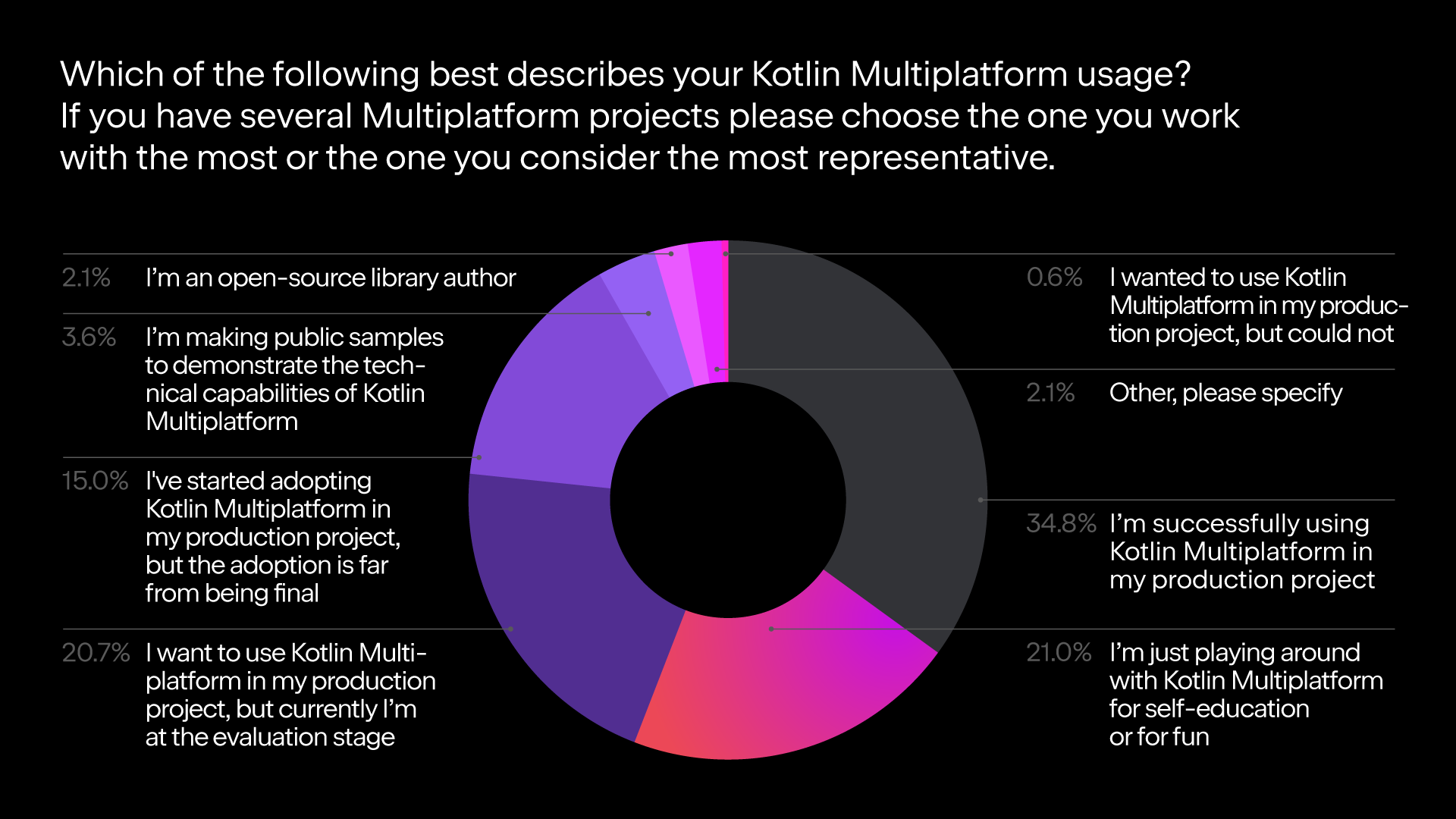 Which of the following best describes your Kotlin Multiplatform usage? If you have several Multiplatform projects please choose the one you work with the most or the one you consider the most representative.

2.1% I'm an open-source library author

3.6% I'm making public samples to demonstrate the technical capabilities of Kotlin Multiplatform

15.0% I've started adopting Kotlin Multiplatform in my production project, but the adoption is far from being final

20.7% I want to use Kotlin Multiplatform in my production project, but currently I'm at the evaluation stage

0.6% I wanted to use Kotlin Multiplatform in my production project, but could not

2.1% Other, please specify

34.8% I'm successfully using Kotlin Multiplatform in my production project

21.0% I'm just playing around with Kotlin Multiplatform for self-education or for fun