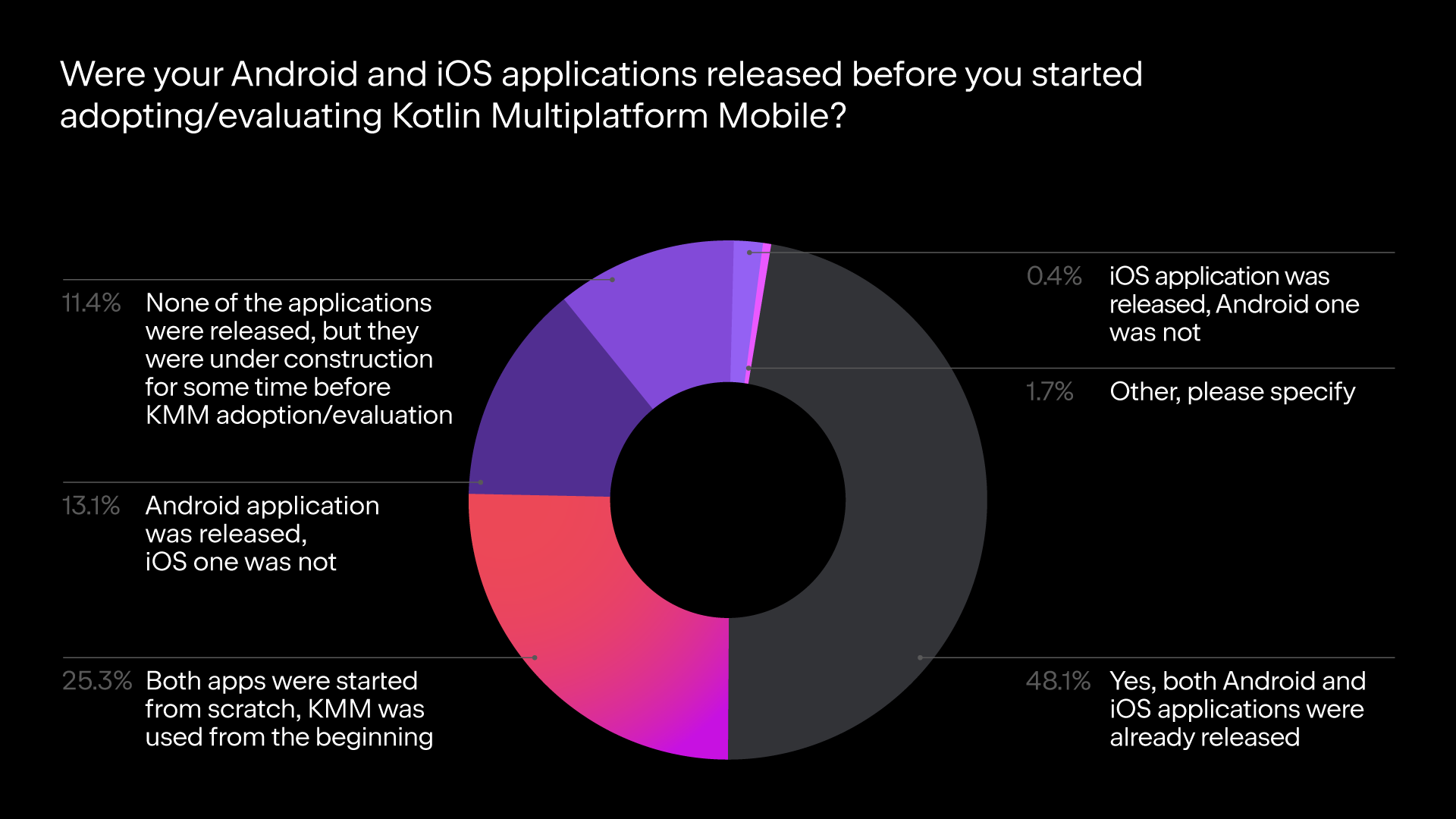 Were your Android and iOS applications released before you started adopting/evaluating Kotlin Multiplatform Mobile?

11.4% None of the applications were released, but they were under construction for some time before KMM adoption/evaluation

13.1% Android application was released, iOS one was not

25.3% Both apps were started from scratch, KMM was used from the beginning

0.4% iOS application was released, Android one was not

1.7% Other, please specify

48.1% Yes, both Android and iOS applications were already released