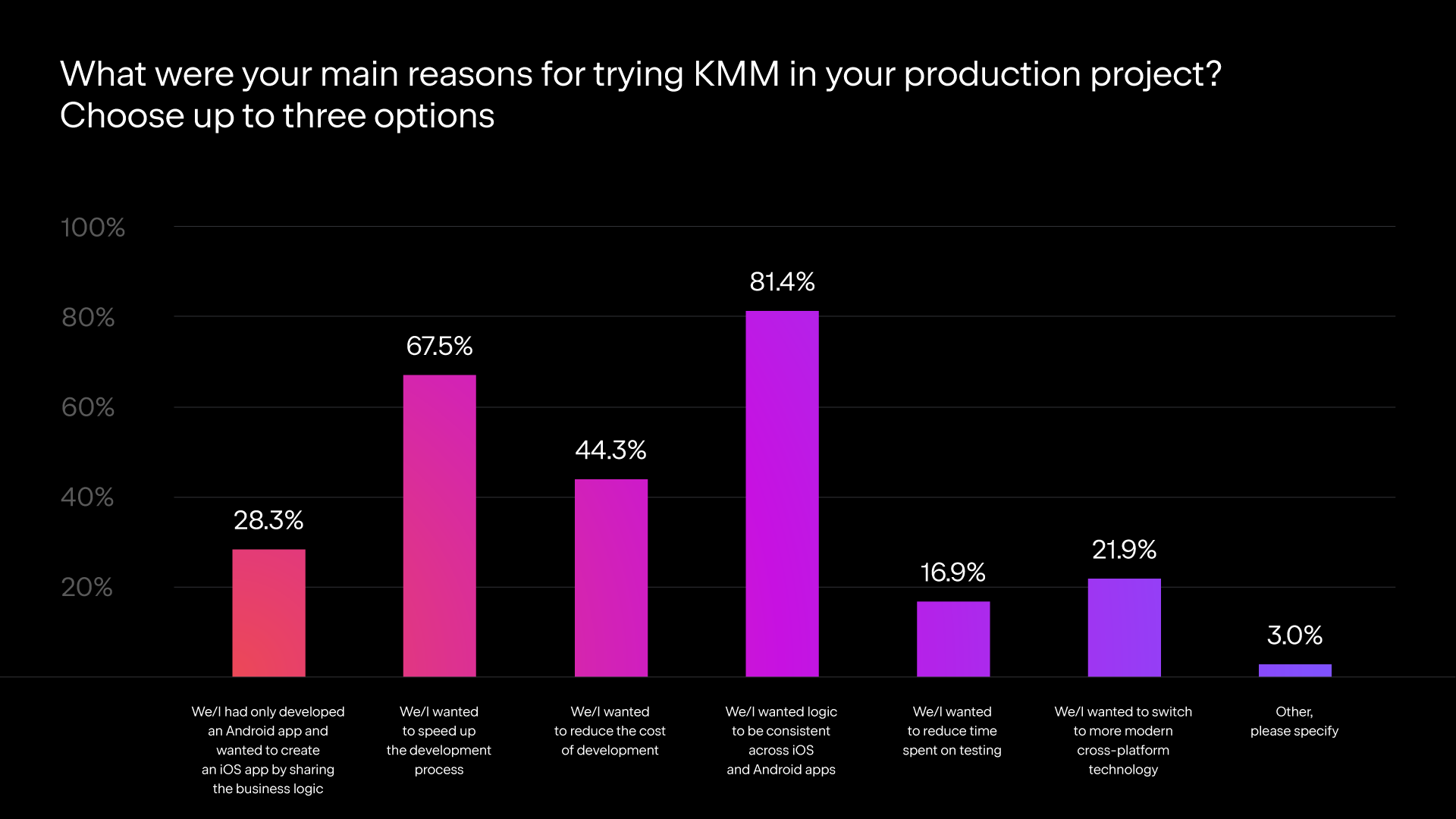 What were your main reasons for trying KMM in your production project? Choose up to three options

100%
80%
60%
40%
20%

28.3%
67.5%
44.3%
81.4%
16.9%
21.9%
3.0%

We/I had only developed an Android app and wanted to create an iOS app by sharing the business logic

We/I wanted to speed up the development process

We/I wanted to reduce the cost of development

We/I wanted logic to be consistent across iOS and Android apps

We/I wanted to reduce time spent on testing

We/I wanted to switch to more modern cross-platform technology

Other, please specify