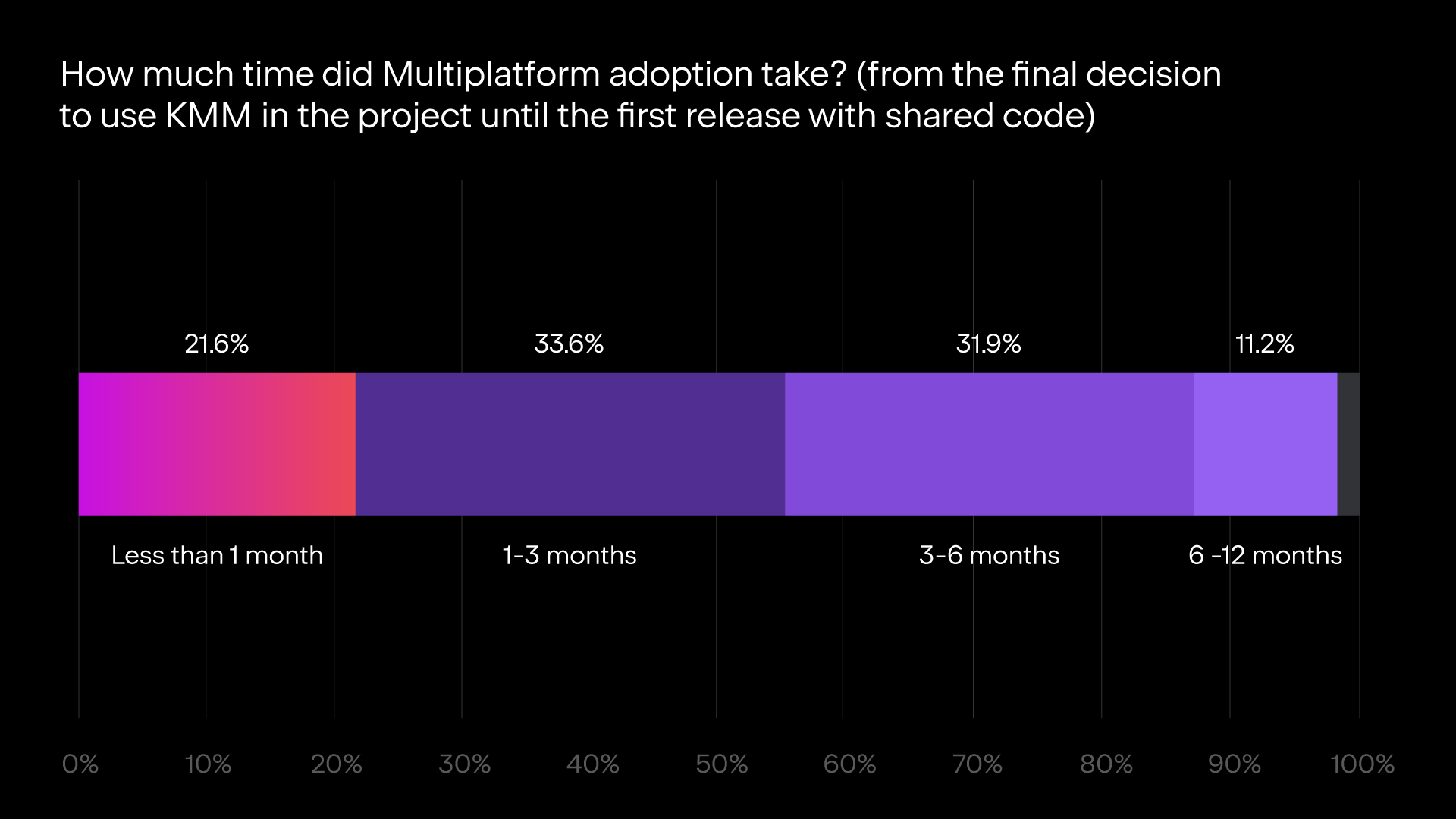 How much time did Multiplatform adoption take? (from the final decision to use KMM in the project until the first release with shared code)

21.6%
33.6%
31.9%
11.2%

Less than 1 month
1-3 months
3-6 months
6 -12 months

0%
10%
20%
30%
40%
50%
60%
70%
80%
90%
100%