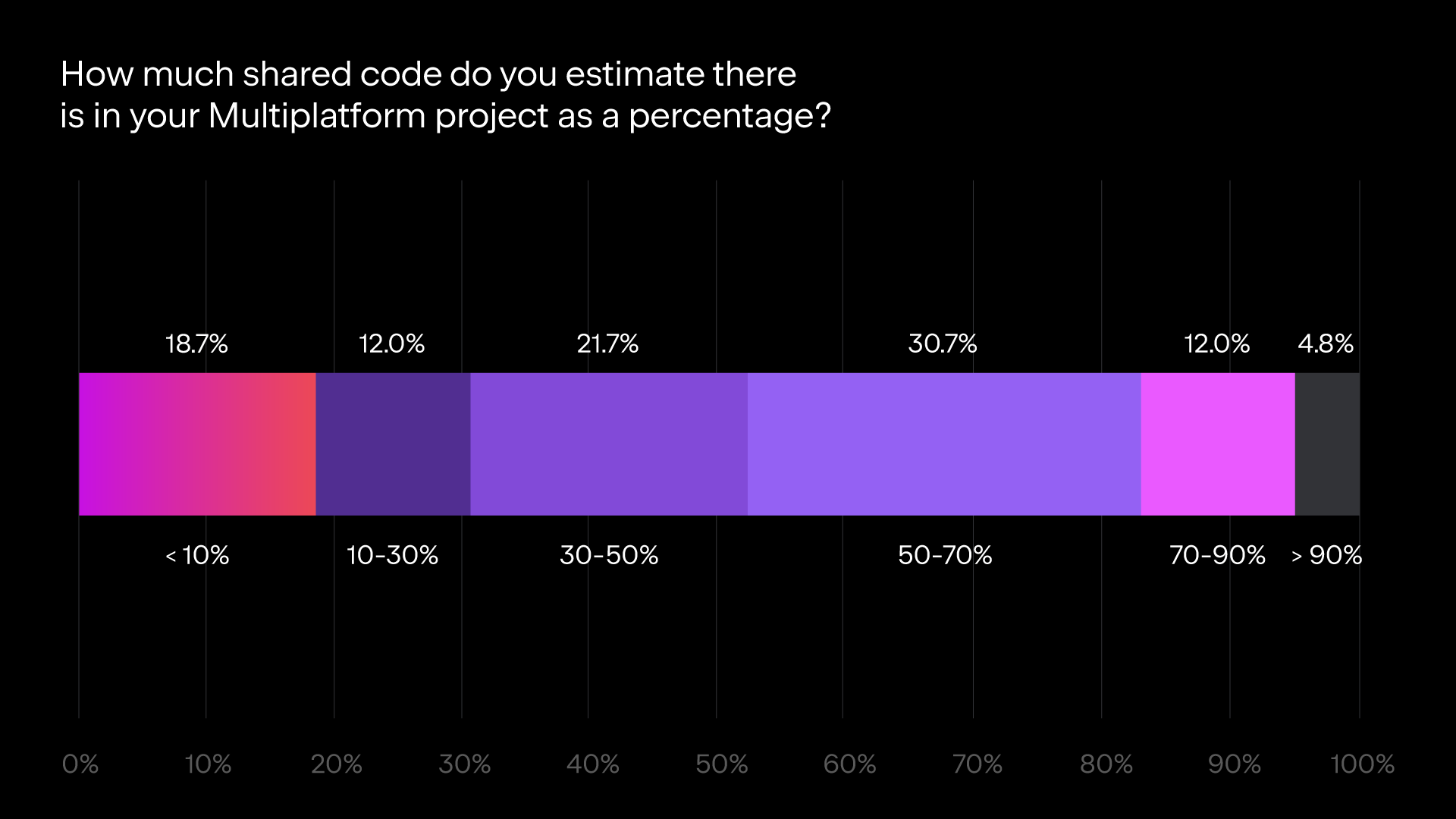 How much shared code do you estimate there is in your Multiplatform project as a percentage?

18.7%
12.0%
21.7%
30.7%
12.0%
4.8%

< 10%
10-30%
30-50%
50-70%
70-90%
> 90%

0%
10%
20%
30%
40%
50%
60%
70%
80%
90%
100%