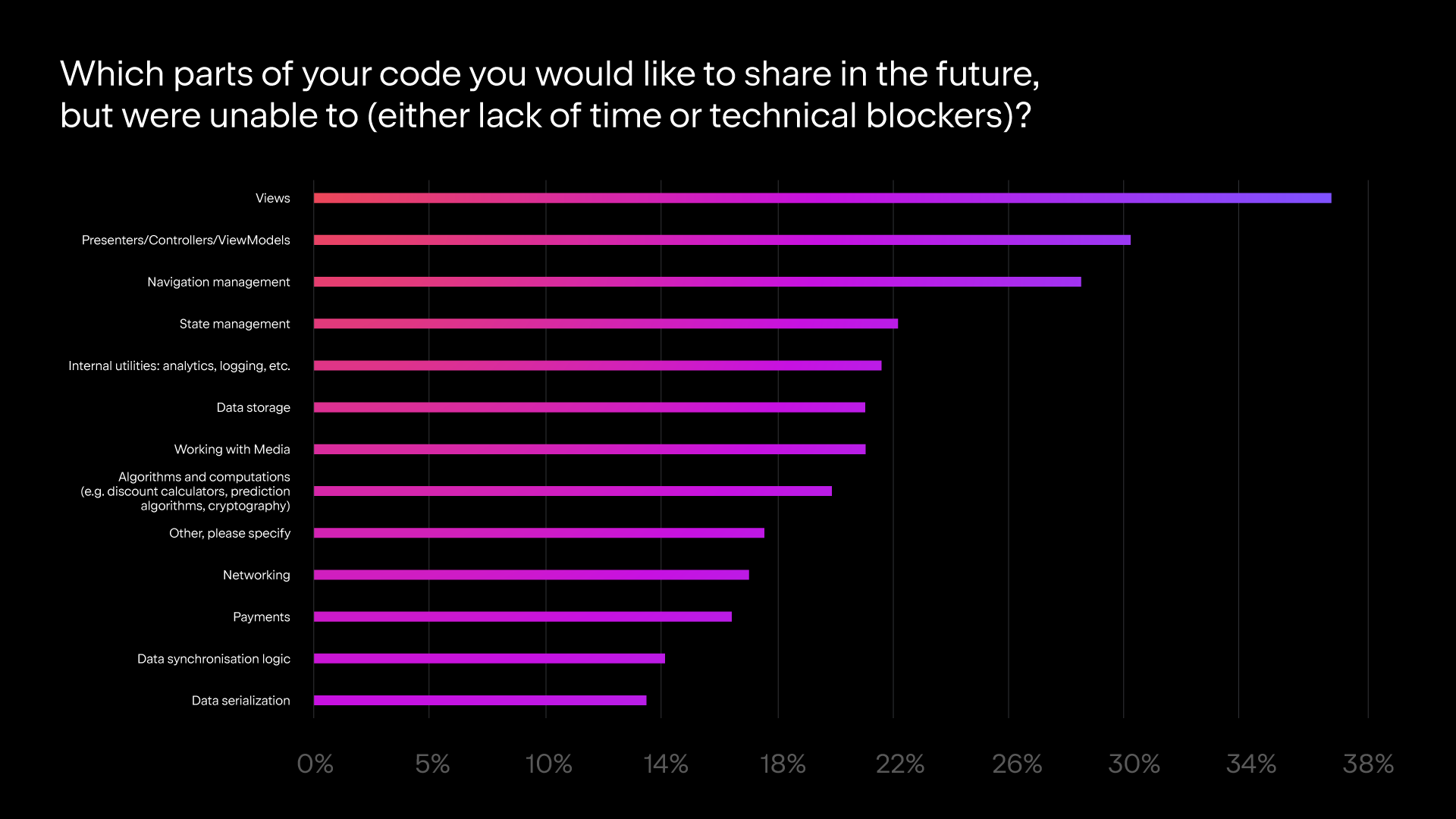 Which parts of your code you would like to share in the future, but were unable to (either lack of time or technical blockers)?

Views
Presenters/Controllers/ViewModels
Navigation management
State management
Internal utilities: analytics, logging, etc.
Data storage
Working with Media
Algorithms and computations (e.g. discount calculators, prediction algorithms, cryptography)
Other, please specify
Networking
Payments
Data synchronisation logic
Data serialization

0%
5%
10%
14%
18%
22%
26%
30%
34%
38%