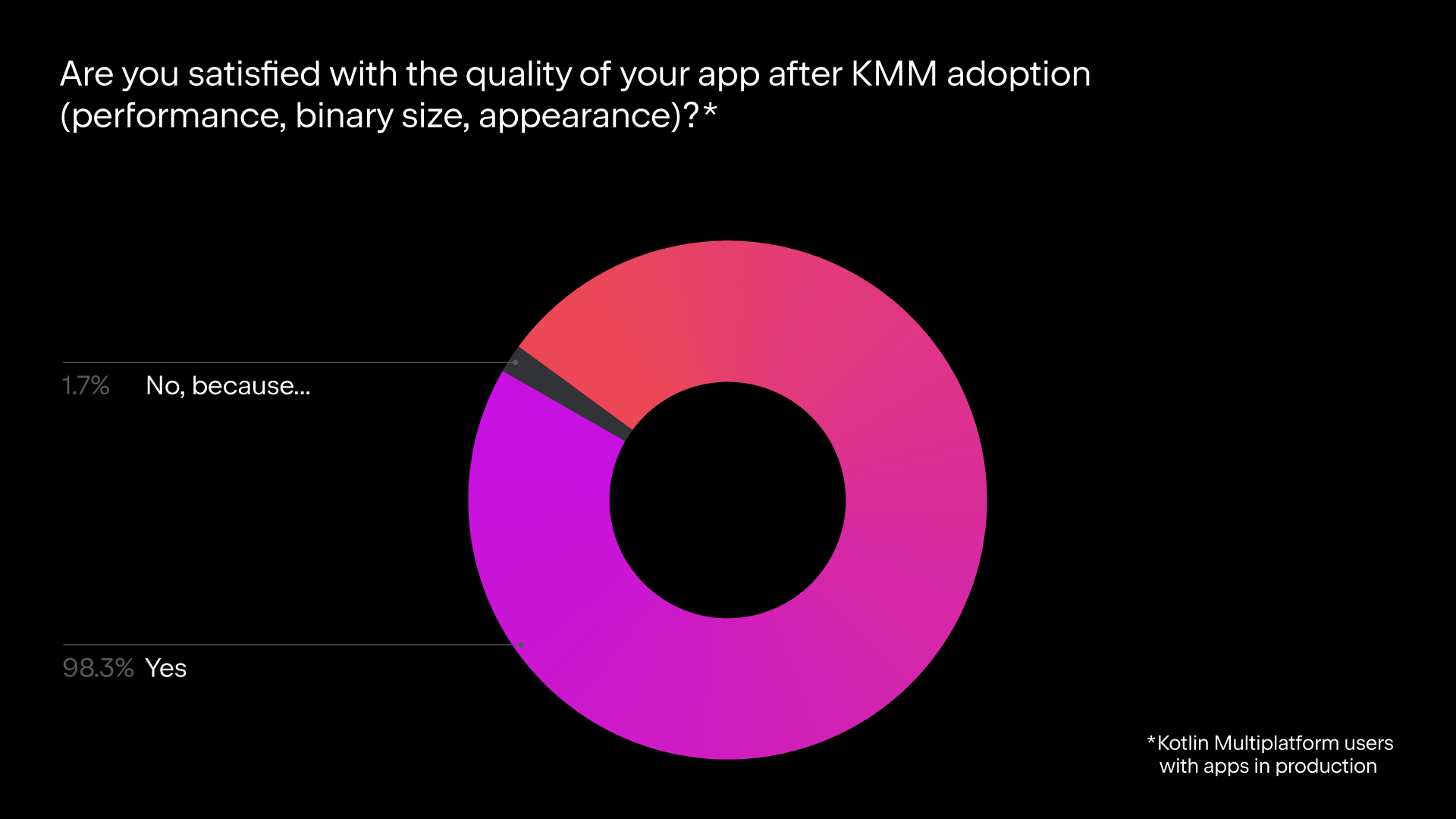 Are you satisfied with the quality of your app after KMM adoption (performance, binary size, appearance)?*

1.7% No, because...

98.3% Yes

*Kotlin Multiplatform users with apps in production