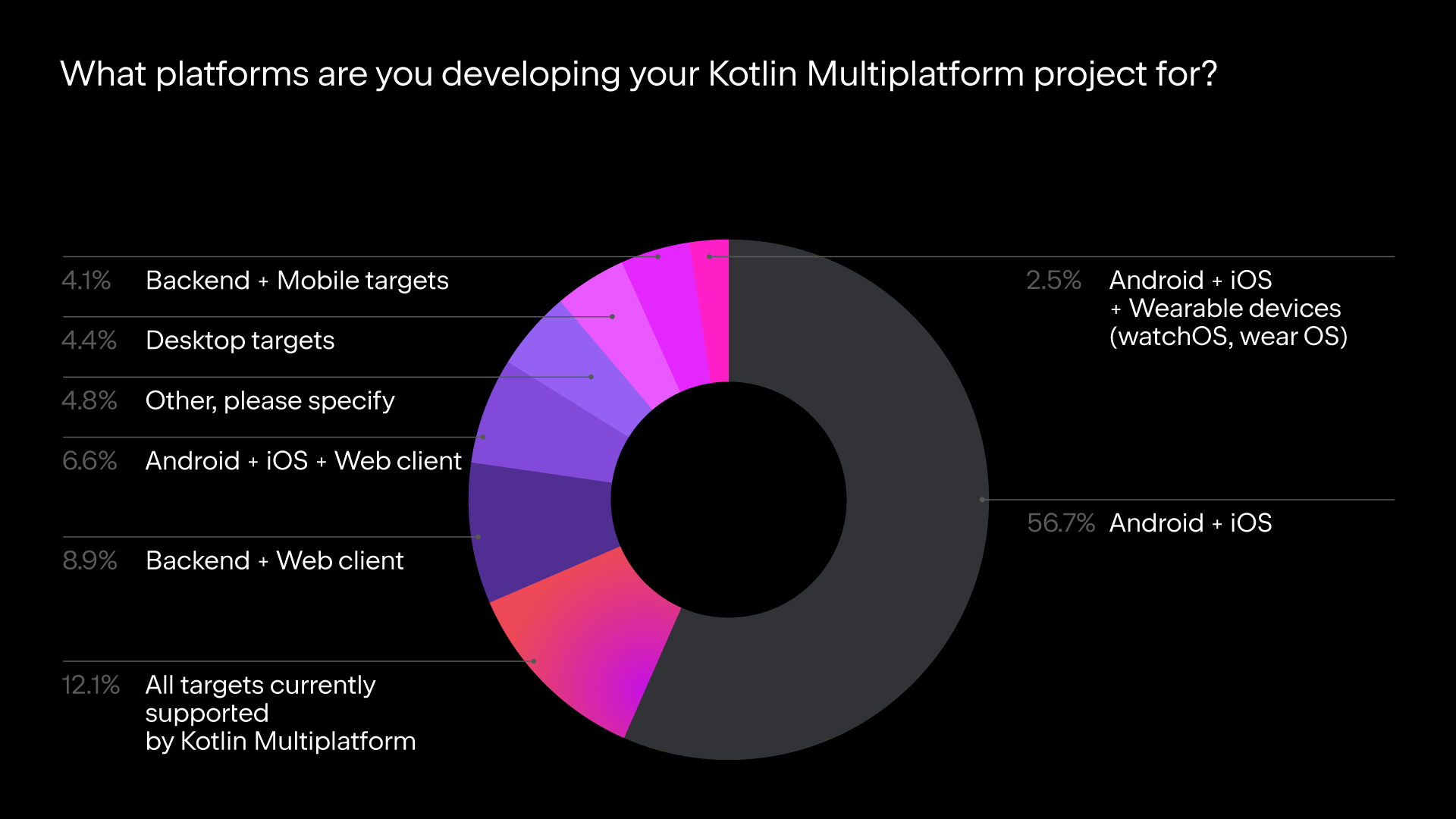 What platforms are you developing your Kotlin Multiplatform project for?

4.1% Backend + Mobile targets

4.4% Desktop targets

4.8% Other, please specify

6.6% Android + iOS + Web client

8.9% Backend + Web client

12.1% All targets currently supported by Kotlin Multiplatform

2.5% Android + iOS + Wearable devices (watchOS, wear OS)

56.7% Android + iOS