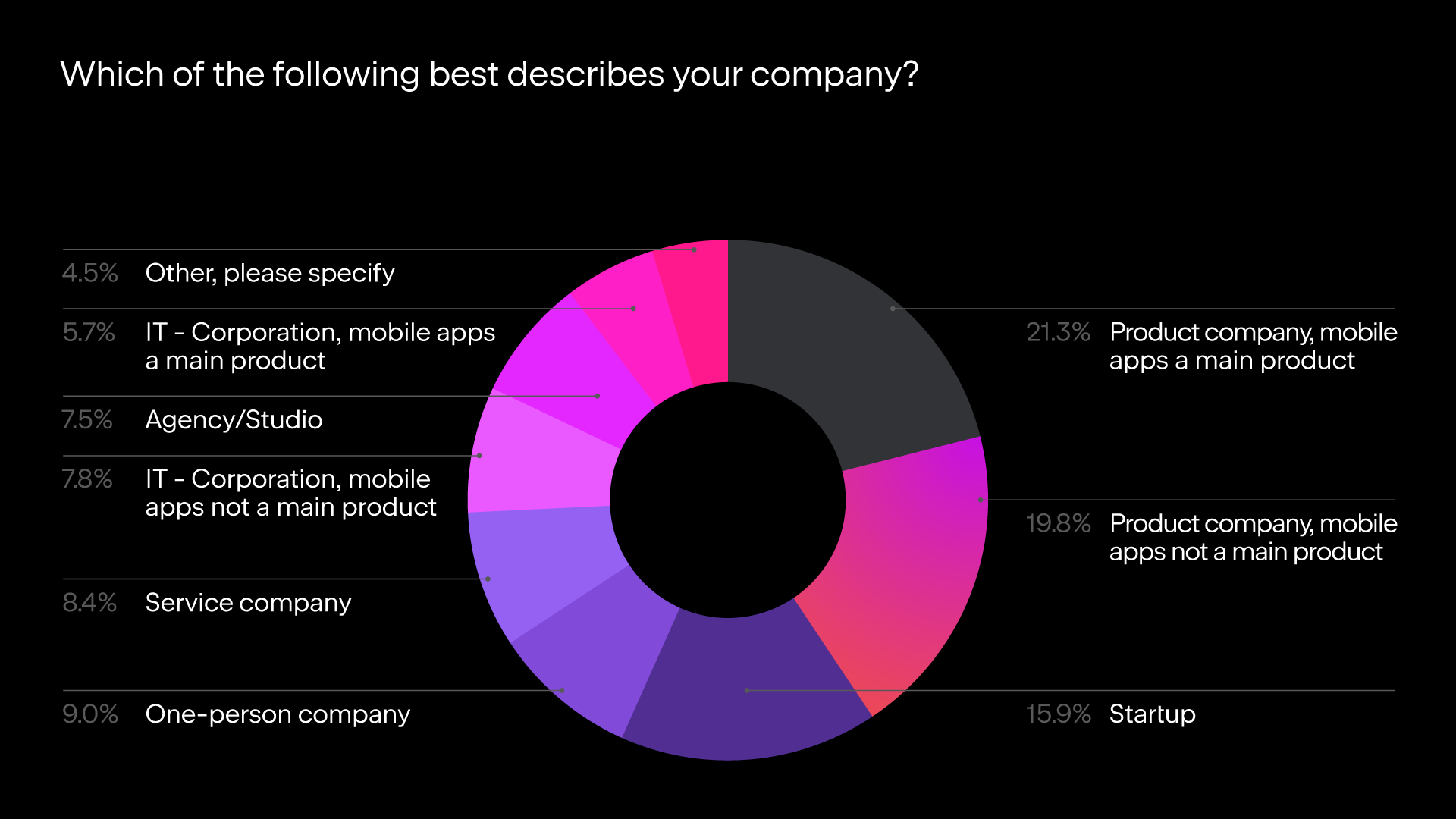 Which of the following best describes your company?

4.5% Other, please specify

5.7% IT - Corporation, mobile apps a main product

7.5% Agency/Studio

7.8% IT - Corporation, mobile apps not a main product

8.4% Service company

9.0% One-person company

21.3% Product company, mobile apps a main product

19.8% Product company, mobile apps not a main product

15.9% Startup