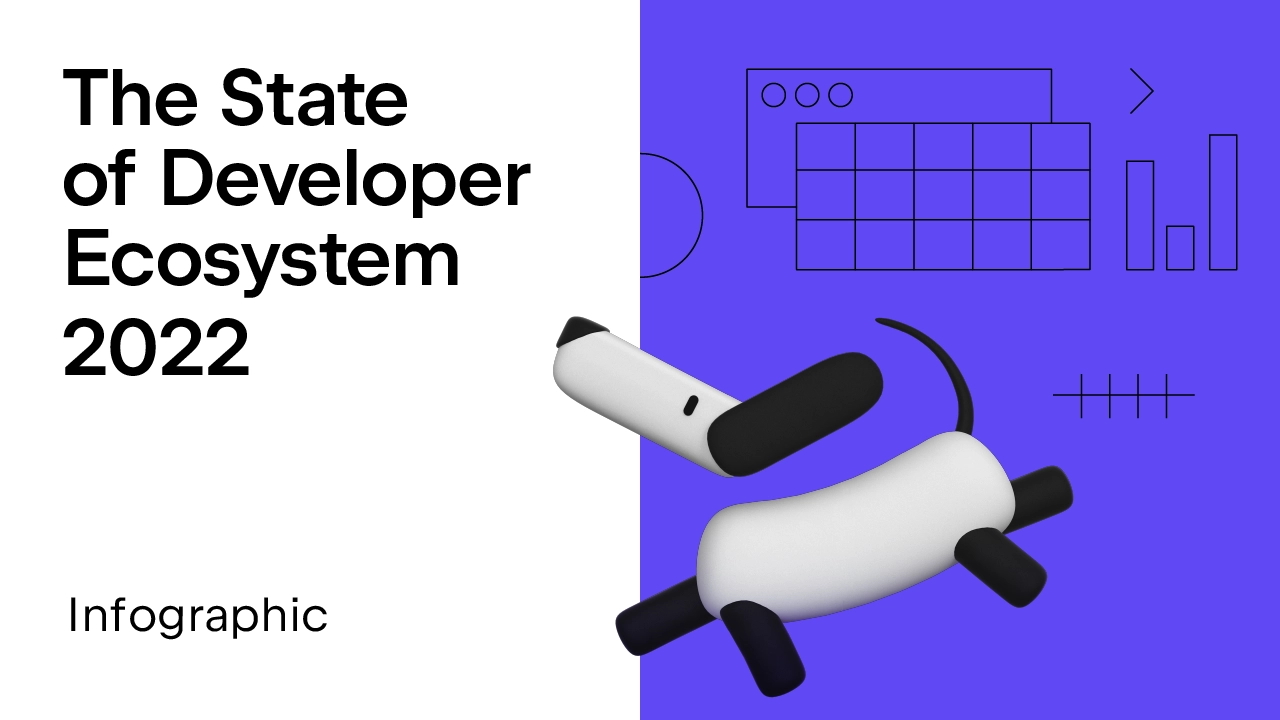 The State of Developer Ecosystem 2022

Infographic