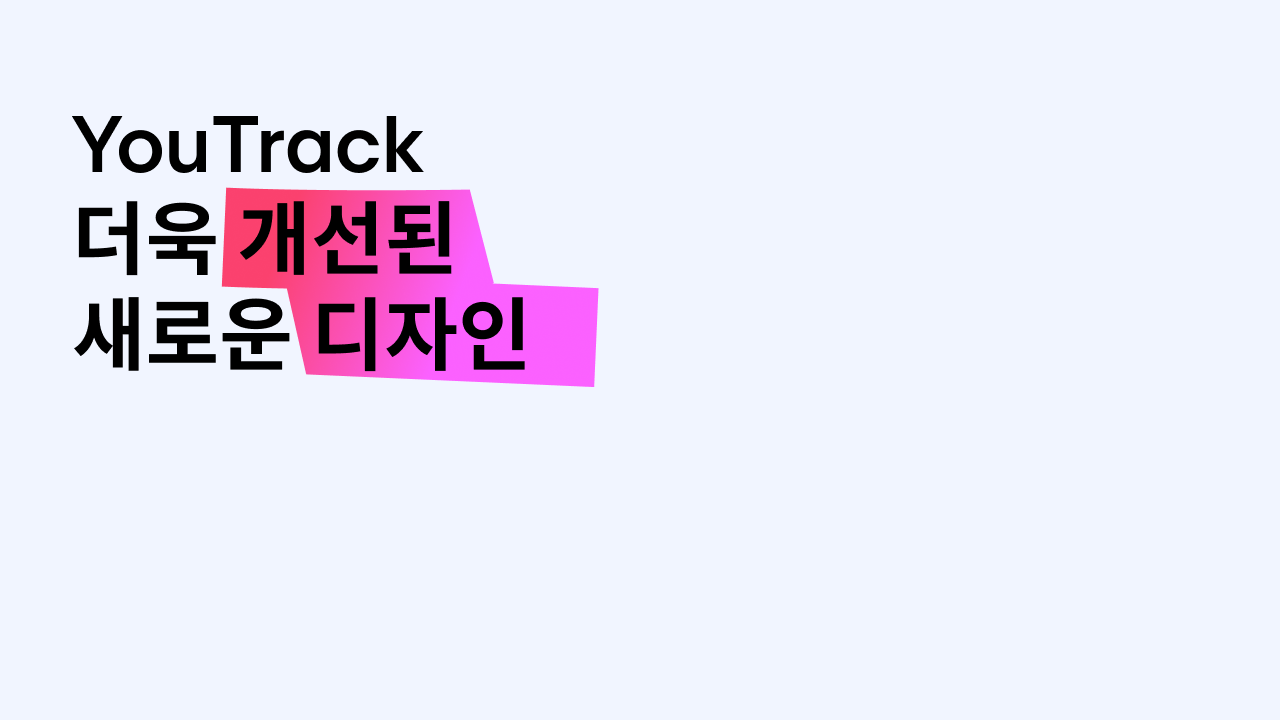 YouTrack
더욱 개선된
새로운 디자인